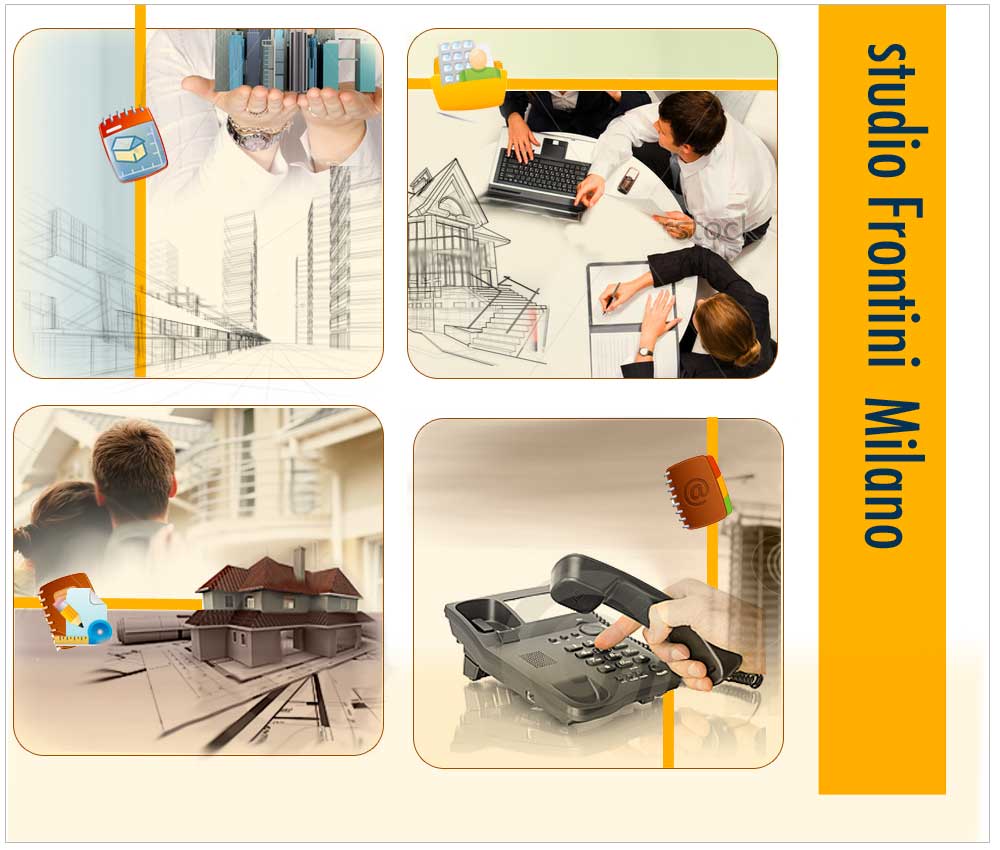 studio Frontini Milano